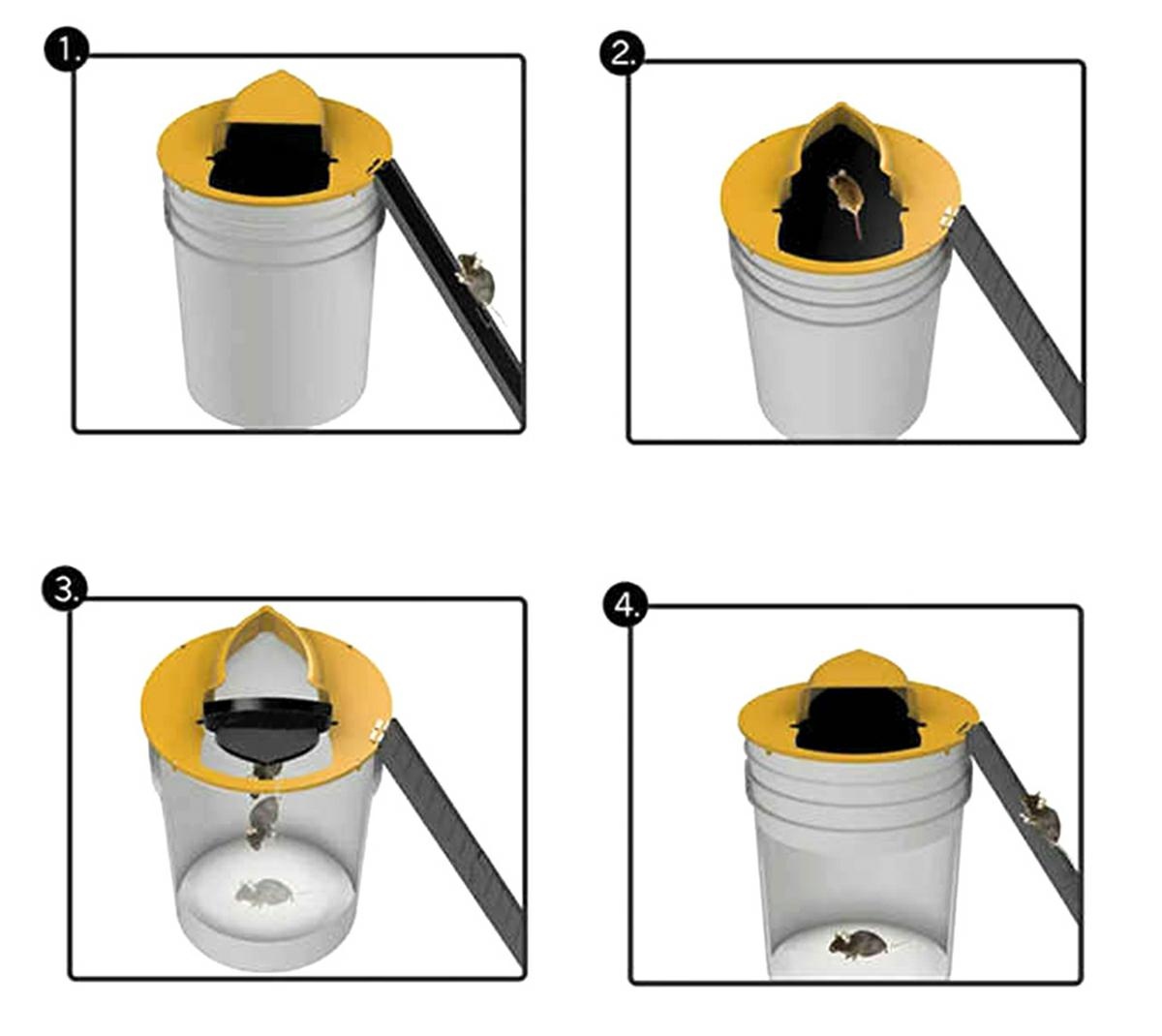 1.

2.

3.

4.